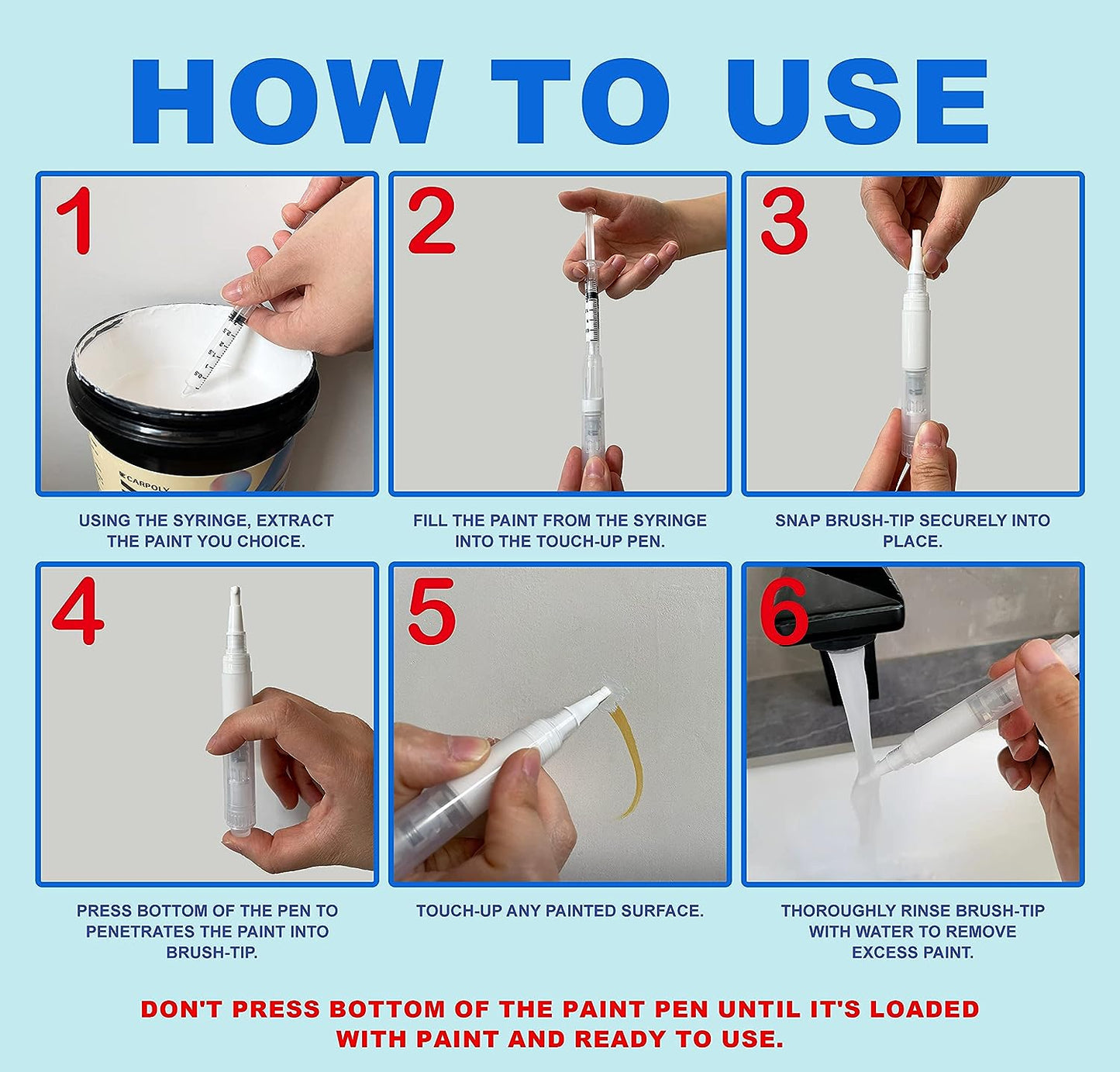 HOW TO USE

1

CARPOLY

USING THE SYRINGE, EXTRACT THE PAINT YOU CHOICE.

2

FILL THE PAINT FROM THE SYRINGE INTO THE TOUCH-UP PEN.

3

SNAP BRUSH-TIP SECURELY INTO PLACE.

4

PRESS BOTTOM OF THE PEN TO PENETRATES THE PAINT INTO BRUSH-TIP.

5

TOUCH-UP ANY PAINTED SURFACE.

6

THOROUGHLY RINSE BRUSH-TIP WITH WATER TO REMOVE EXCESS PAINT.

DON'T PRESS BOTTOM OF THE PAINT PEN UNTIL IT'S LOADED WITH PAINT AND READY TO USE.